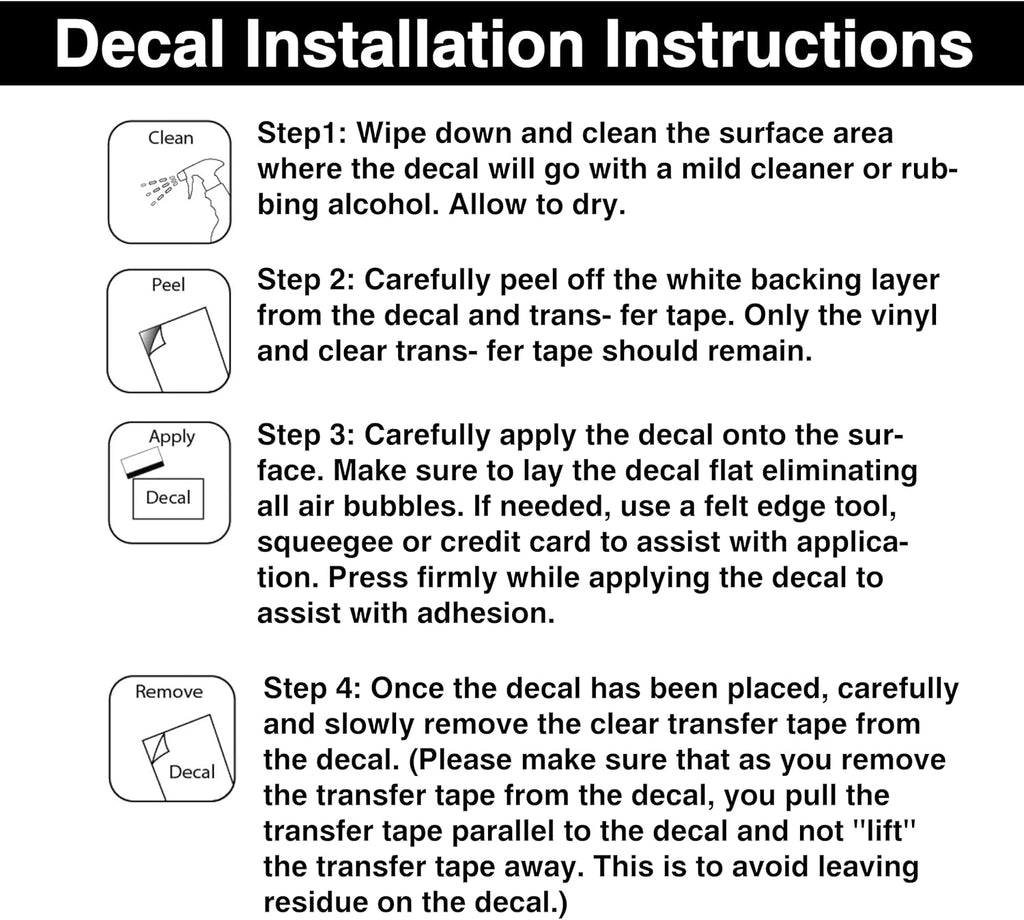 Decal Installation Instructions

Clean

Step1: Wipe down and clean the surface area where the decal will go with a mild cleaner or rubbing alcohol. Allow to dry.

Peel

Step 2: Carefully peel off the white backing layer from the decal and trans- fer tape. Only the vinyl and clear trans- fer tape should remain.

Apply

Decal

Step 3: Carefully apply the decal onto the surface. Make sure to lay the decal flat eliminating all air bubbles. If needed, use a felt edge tool, squeegee or credit card to assist with application. Press firmly while applying the decal to assist with adhesion.

Remove

Decal

Step 4: Once the decal has been placed, carefully and slowly remove the clear transfer tape from the decal. (Please make sure that as you remove the transfer tape from the decal, you pull the transfer tape parallel to the decal and not "lift" the transfer tape away. This is to avoid leaving residue on the decal.)