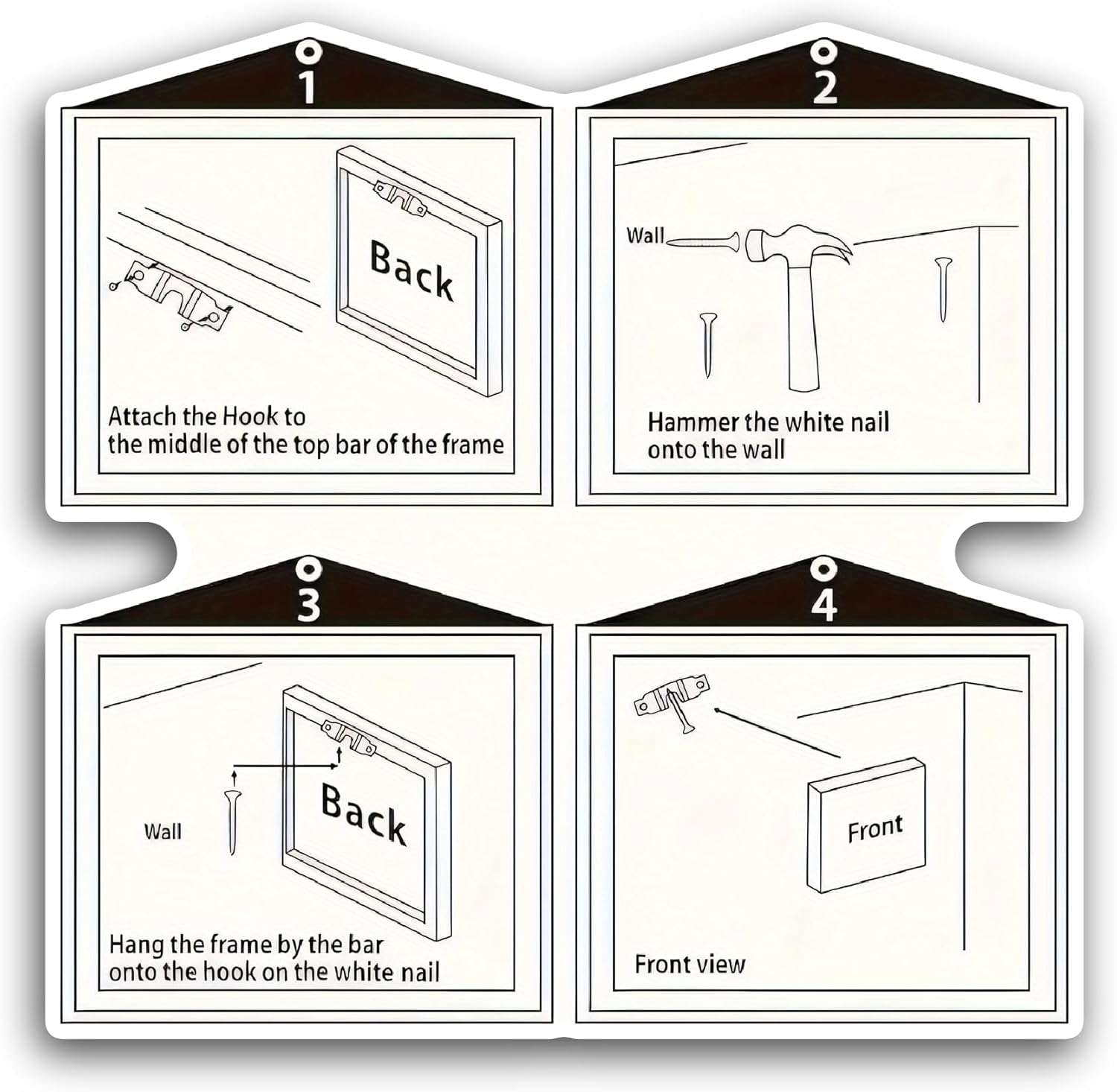 1

Back

Attach the Hook to the middle of the top bar of the frame

2

Wall

Hammer the white nail onto the wall

3

Wall

Back

Hang the frame by the bar onto the hook on the white nail

4

Front

Front view